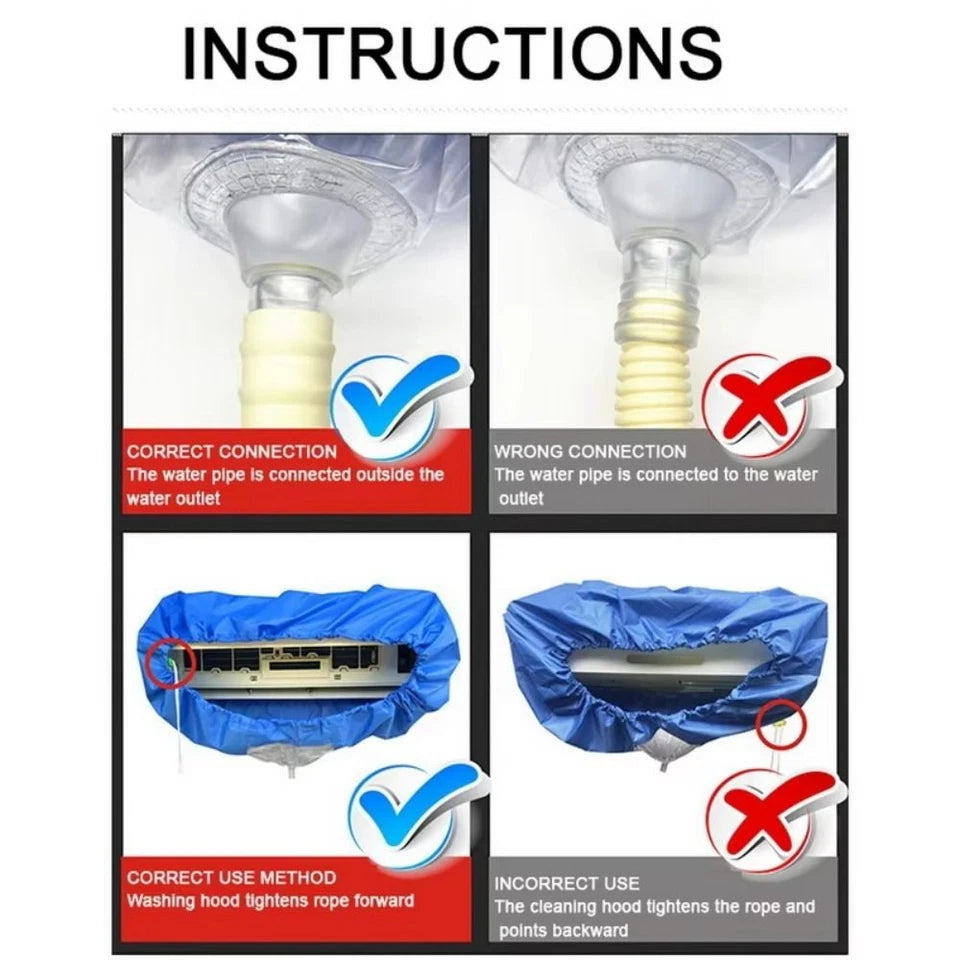 INSTRUCTIONS

CORRECT CONNECTION
The water pipe is connected outside the water outlet

WRONG CONNECTION
The water pipe is connected to the water outlet

CORRECT USE METHOD
Washing hood tightens rope forward

INCORRECT USE
The cleaning hood tightens the rope and points backward