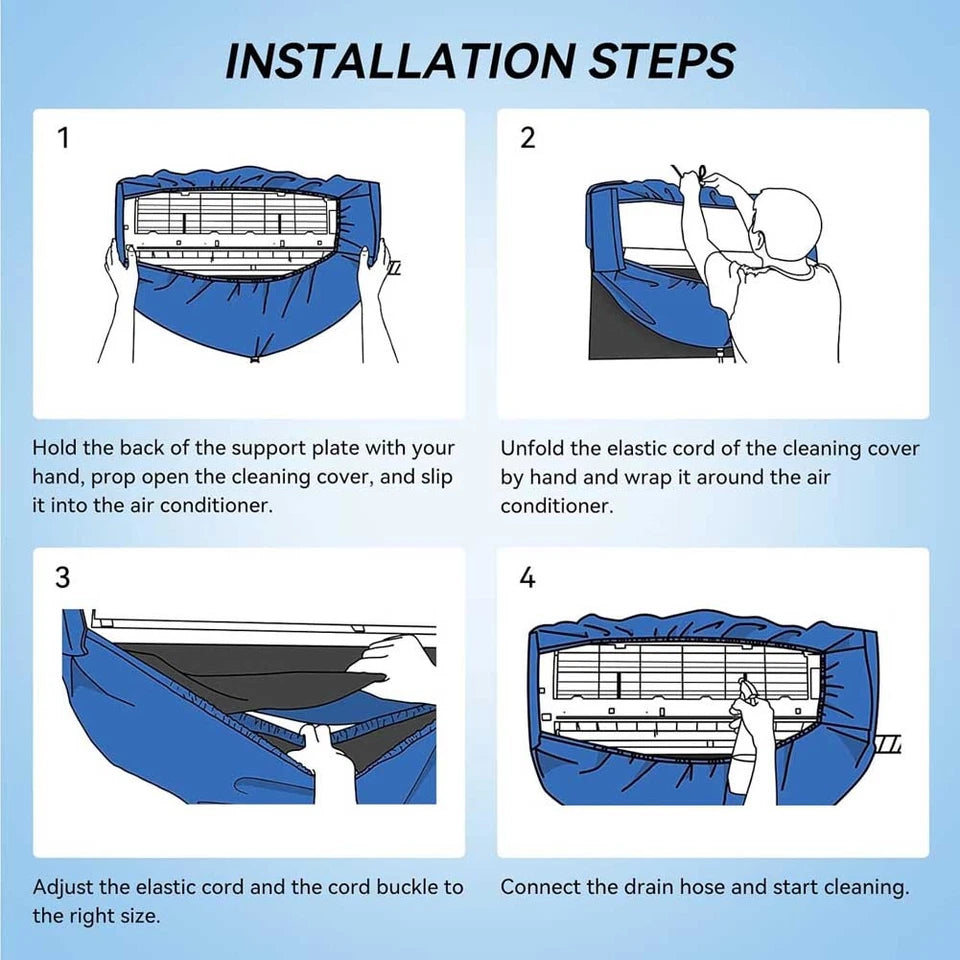 INSTALLATION STEPS

1

Hold the back of the support plate with your hand, prop open the cleaning cover, and slip it into the air conditioner.

2

Unfold the elastic cord of the cleaning cover by hand and wrap it around the air conditioner.

3

Adjust the elastic cord and the cord buckle to the right size.

4

Connect the drain hose and start cleaning.