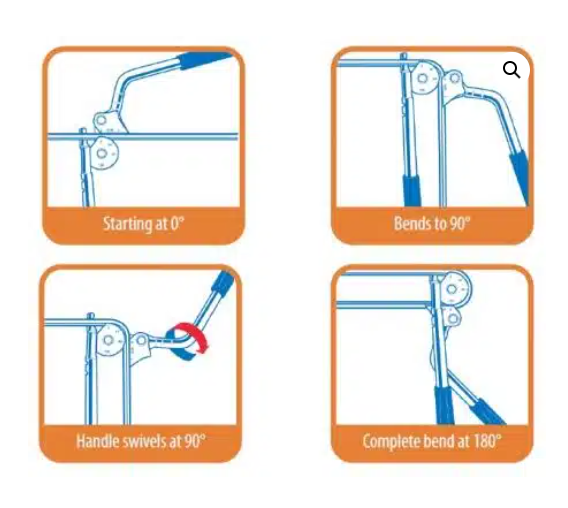 Starting at 0°

Bends to 90°

Handle swivels at 90°

Complete bend at 180°